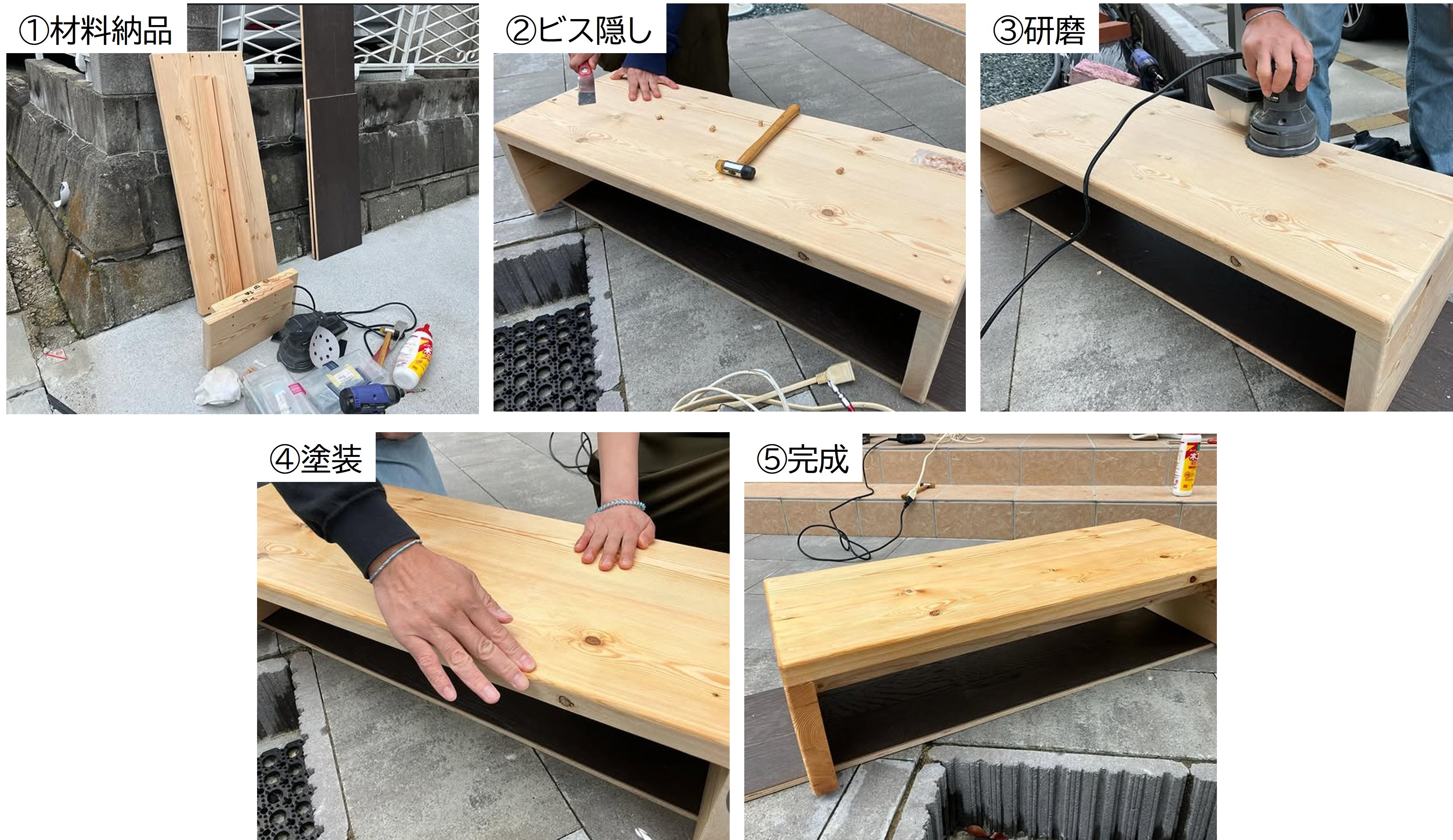 ①材料納品

②ビス隠し

③研磨

④塗装

⑤完成